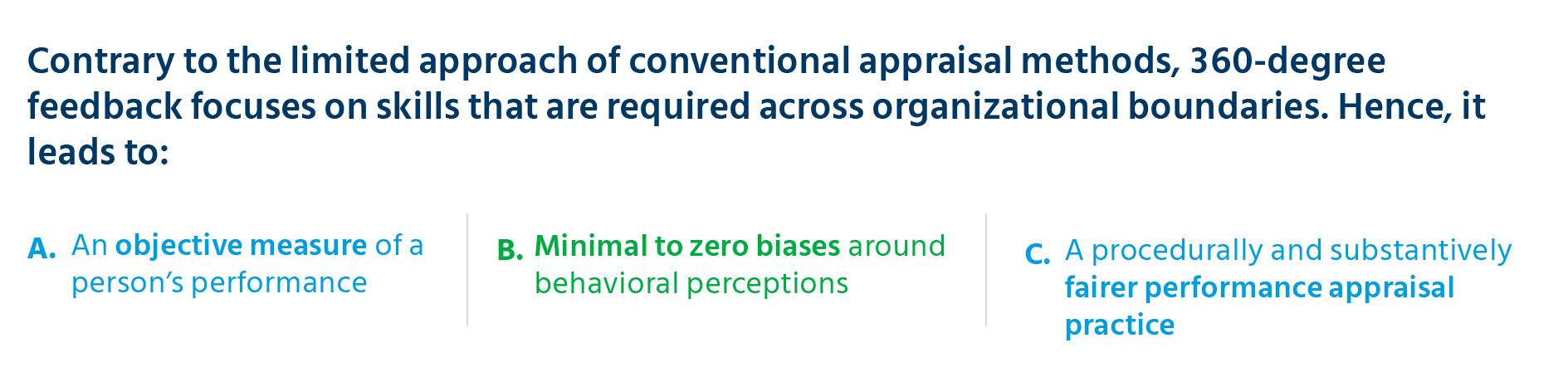 Contrary to the limited approach of conventional appraisal methods, 360-degree feedback focuses on skills that are required across organizational boundaries. Hence, it leads to:

A. An objective measure of a person's performance

B. Minimal to zero biases around behavioral perceptions

C. A procedurally and substantively fairer performance appraisal practice