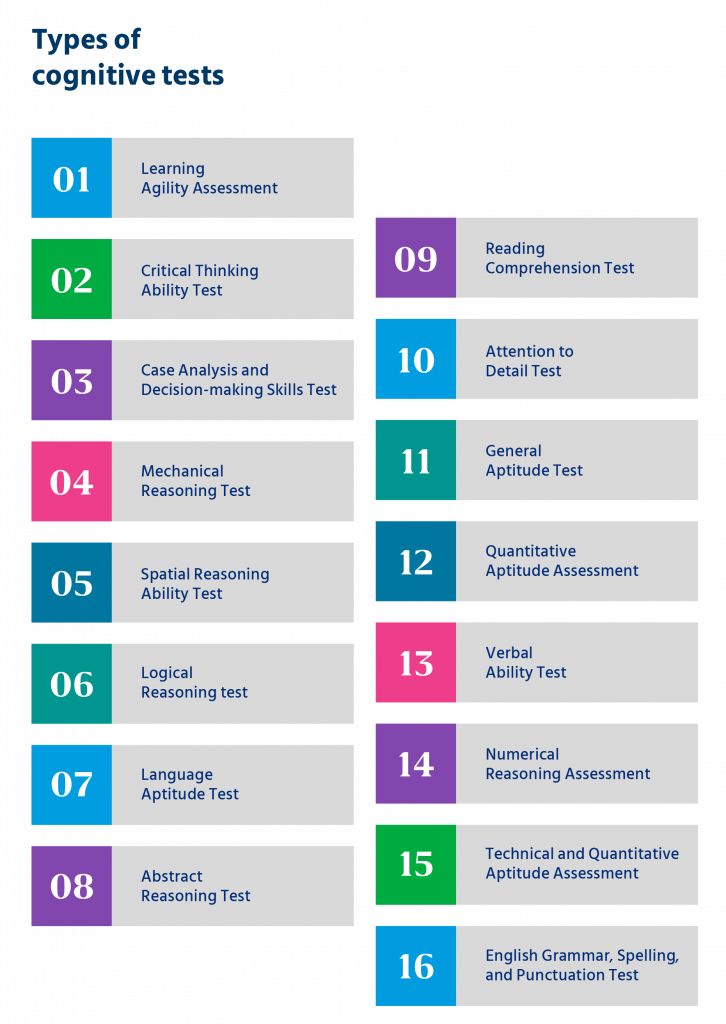 Types of cognitive tests

01 Learning Agility Assessment

02 Critical Thinking Ability Test

03 Case Analysis and Decision-making Skills Test

04 Mechanical Reasoning Test

05 Spatial Reasoning Ability Test

06 Logical Reasoning test

07 Language Aptitude Test

08 Abstract Reasoning Test

09 Reading Comprehension Test

10 Attention to Detail Test

11 General Aptitude Test

12 Quantitative Aptitude Assessment

13 Verbal Ability Test

14 Numerical Reasoning Assessment

15 Technical and Quantitative Aptitude Assessment

16 English Grammar, Spelling, and Punctuation Test