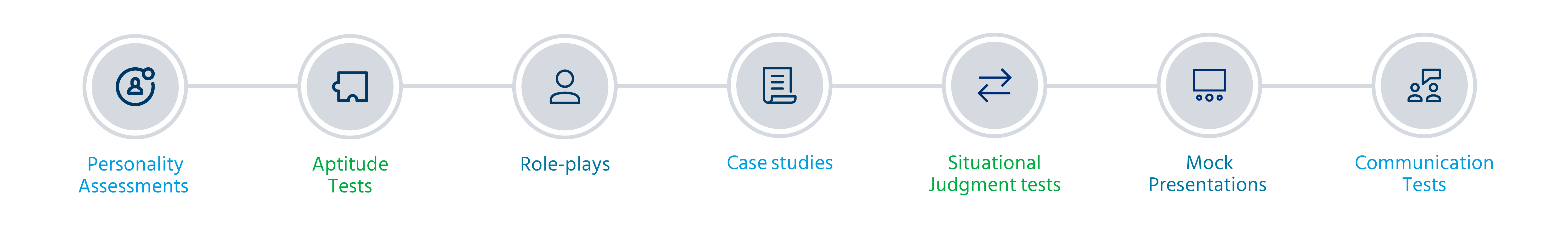 Personality Assessments

Aptitude Tests

Role-plays

Case studies

Situational Judgment tests

Mock Presentations

Communication Tests