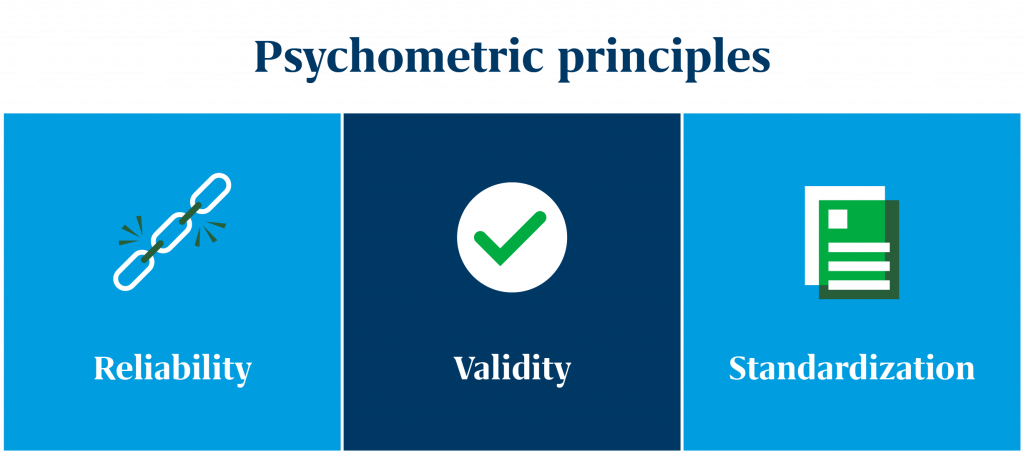 Psychometric principles

Reliability

Validity

Standardization