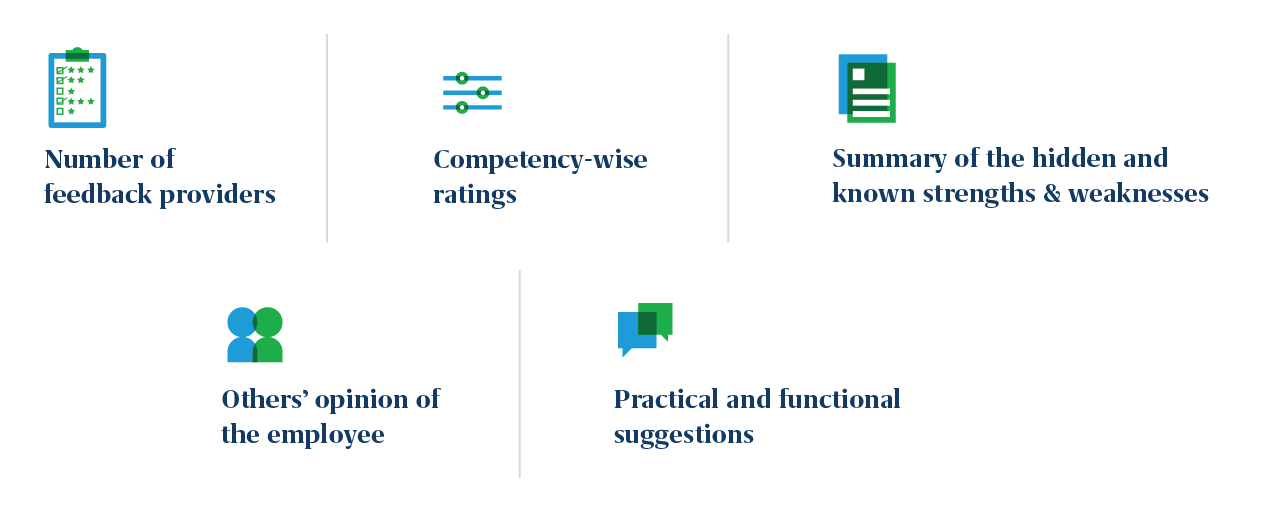 Number of feedback providers

Competency-wise ratings

Summary of the hidden and known strengths & weaknesses

Others' opinion of the employee

Practical and functional suggestions