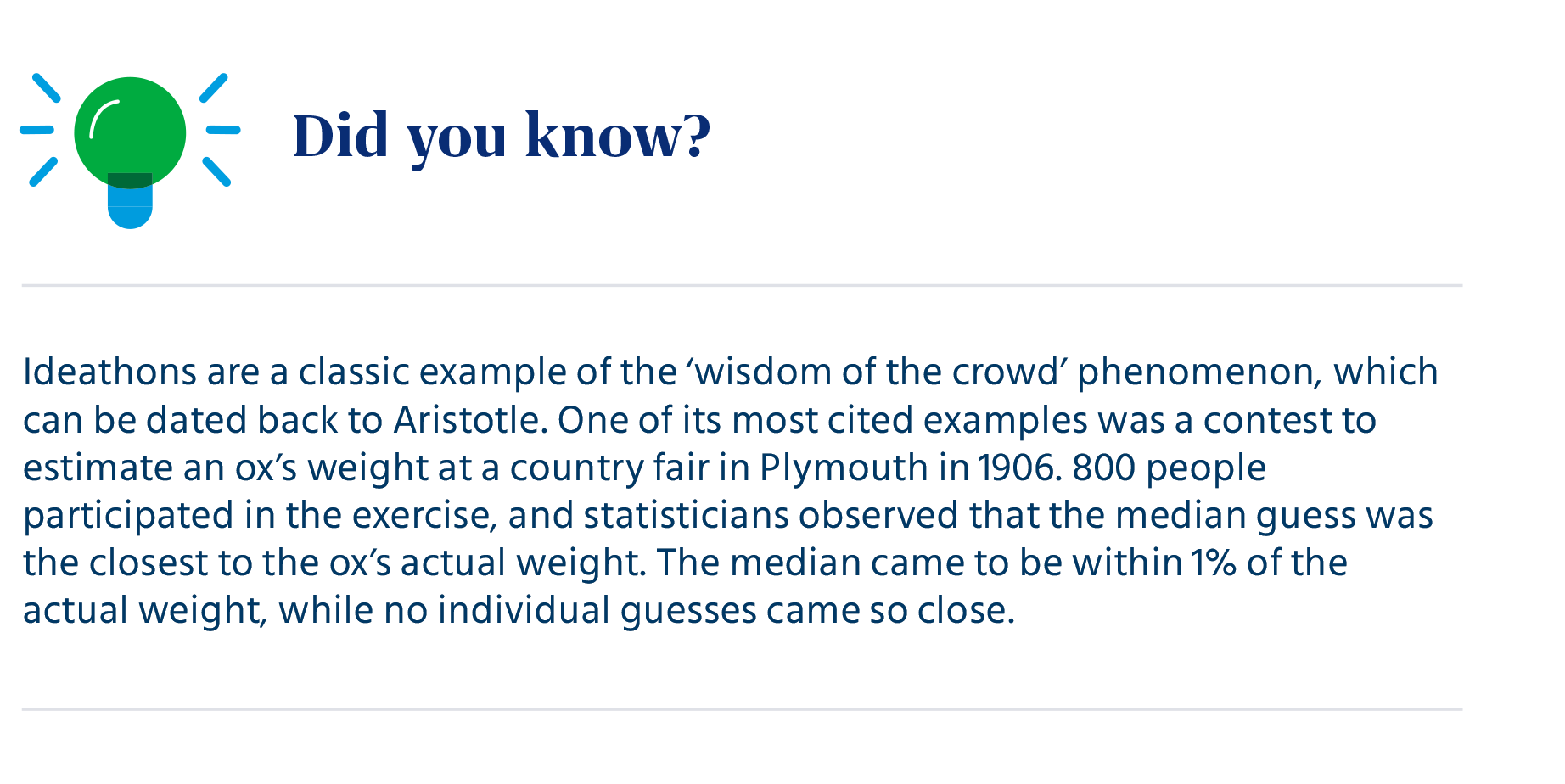 Did you know?

Ideathons are a classic example of the ‘wisdom of the crowd’ phenomenon, which can be dated back to Aristotle. One of its most cited examples was a contest to estimate an ox’s weight at a country fair in Plymouth in 1906. 800 people participated in the exercise, and statisticians observed that the median guess was the closest to the ox’s actual weight. The median came to be within 1% of the actual weight, while no individual guesses came so close.