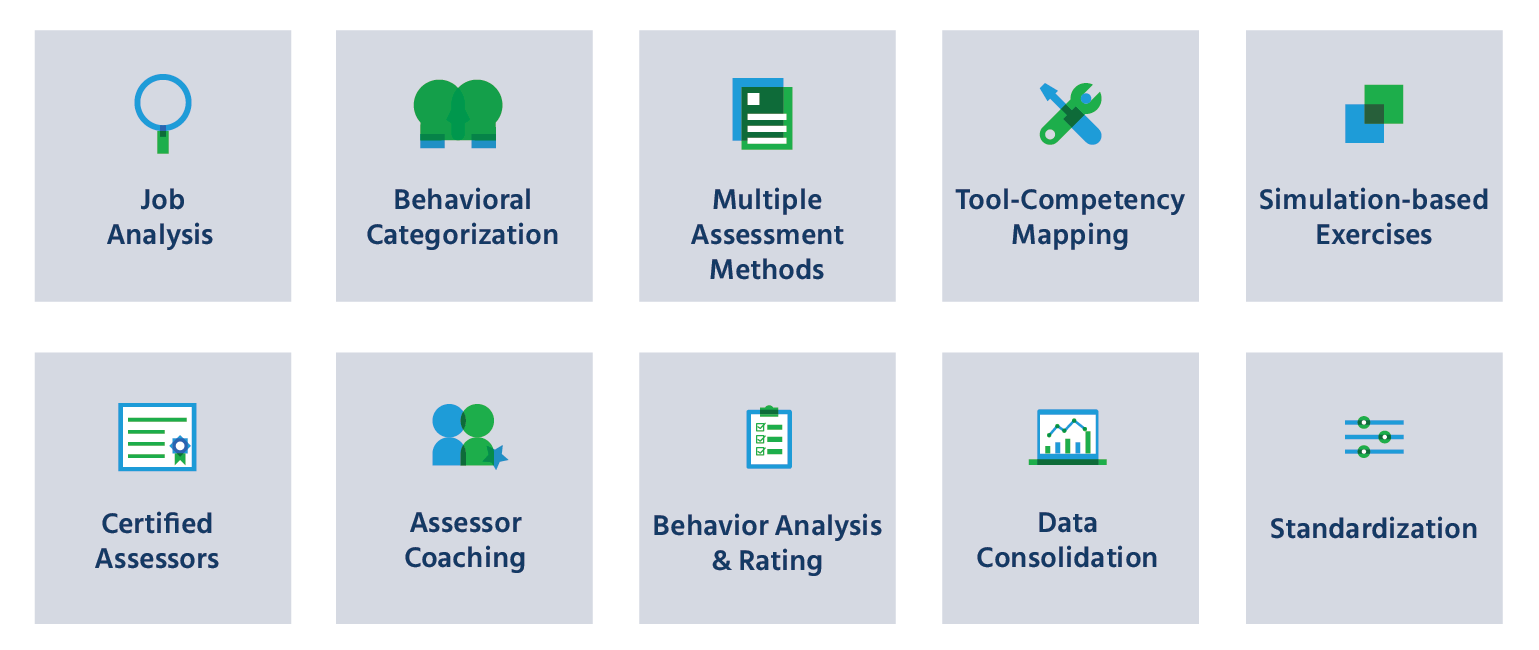 Job Analysis

Behavioral Categorization

Multiple Assessment Methods

Tool-Competency Mapping

Simulation-based Exercises

Certified Assessors

Assessor Coaching

Behavior Analysis & Rating

Data Consolidation

Standardization