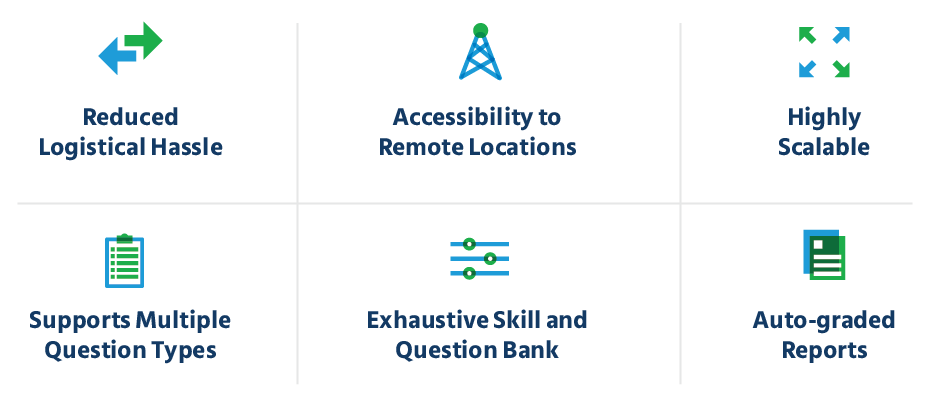 Reduced Logistical Hassle

Accessibility to Remote Locations

Highly Scalable

Supports Multiple Question Types

Exhaustive Skill and Question Bank

Auto-graded Reports