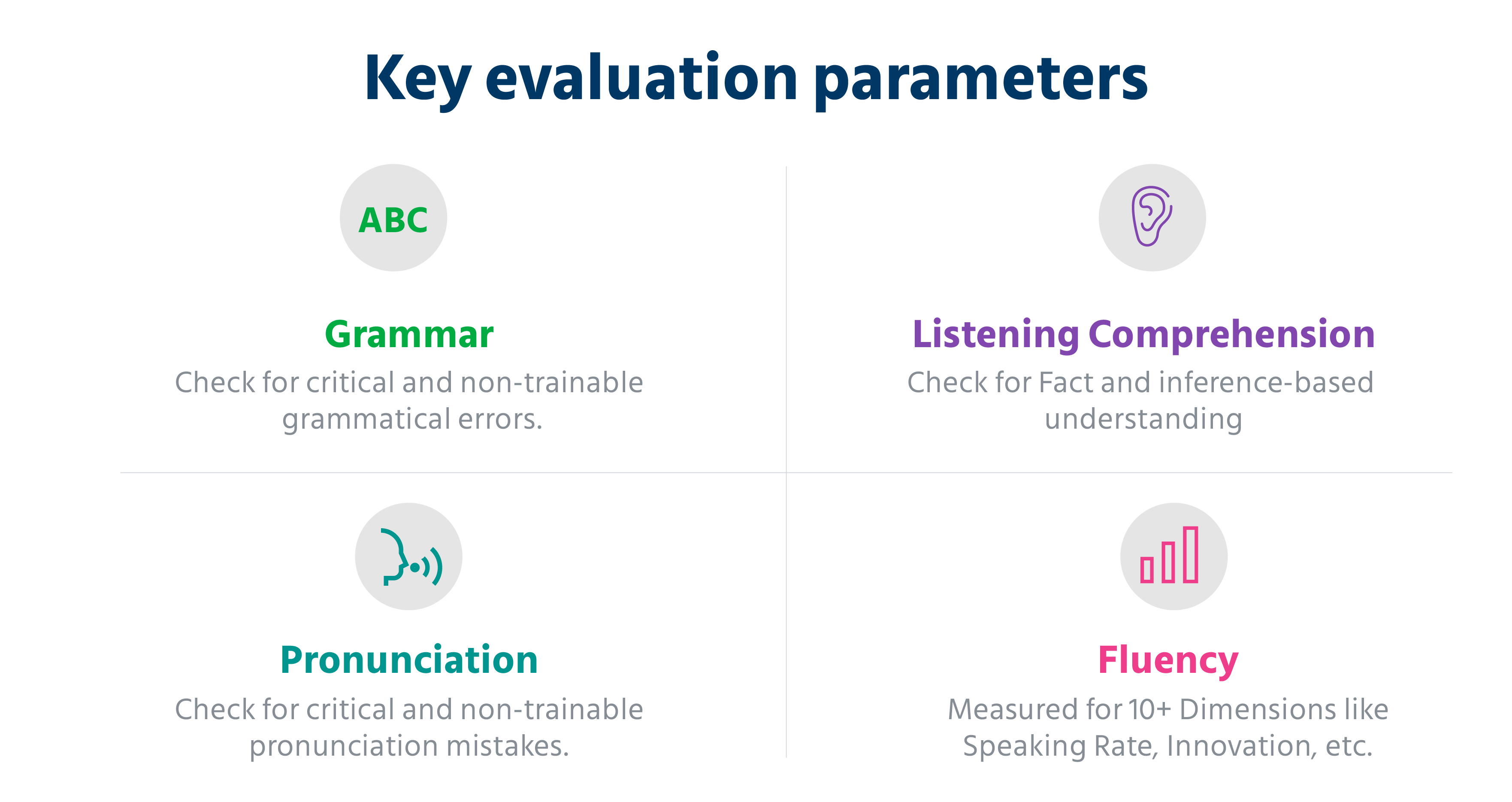 Key evaluation parameters

ABC

Grammar
Check for critical and non-trainable grammatical errors.

Listening Comprehension
Check for Fact and inference-based understanding

Pronunciation
Check for critical and non-trainable pronunciation mistakes.

Fluency
Measured for 10+ Dimensions like Speaking Rate, Innovation, etc.