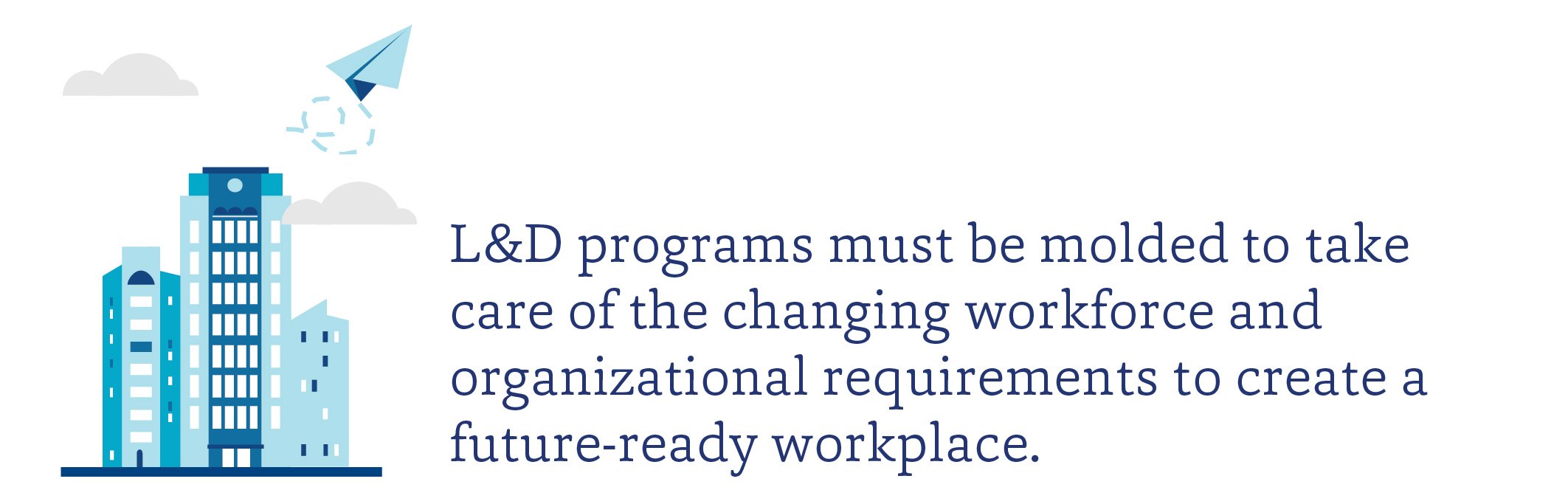 L&D programs must be molded to take care of the changing workforce and organizational requirements to create a future-ready workplace.