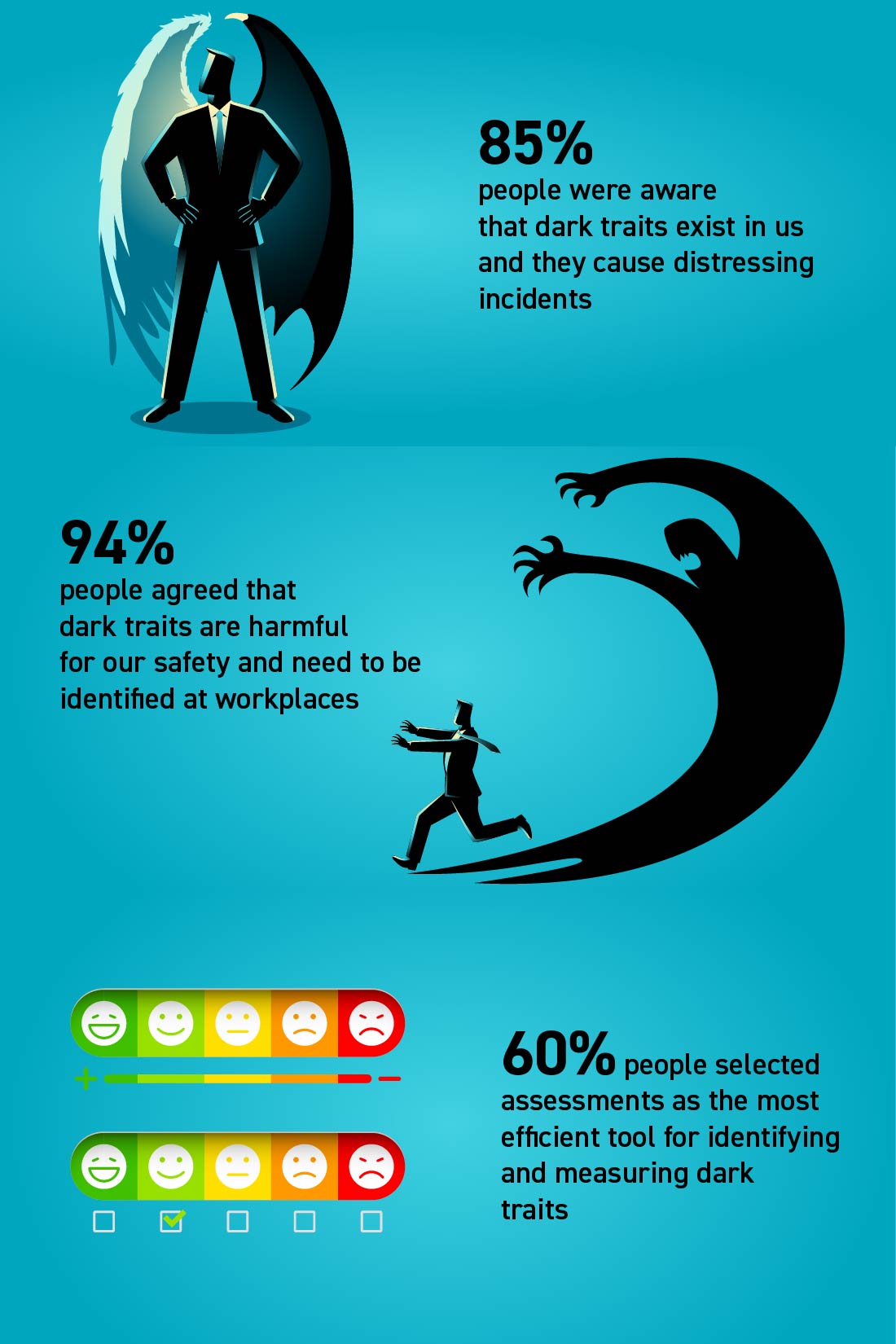 85%
people were aware that dark traits exist in us and they cause distressing incidents

94%
people agreed that dark traits are harmful for our safety and need to be identified at workplaces

+ −

60% people selected assessments as the most efficient tool for identifying and measuring dark traits