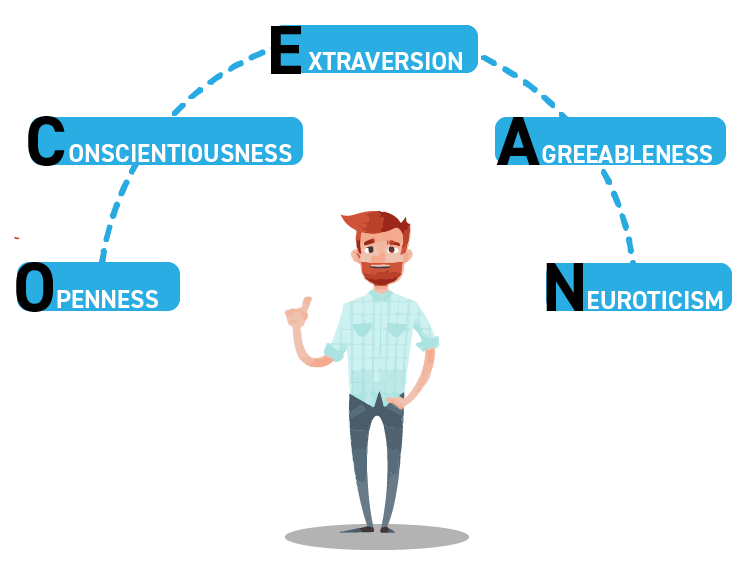 OPENNESS

CONSCIENTIOUSNESS

EXTRAVERSION

AGREEABLENESS

NEUROTICISM