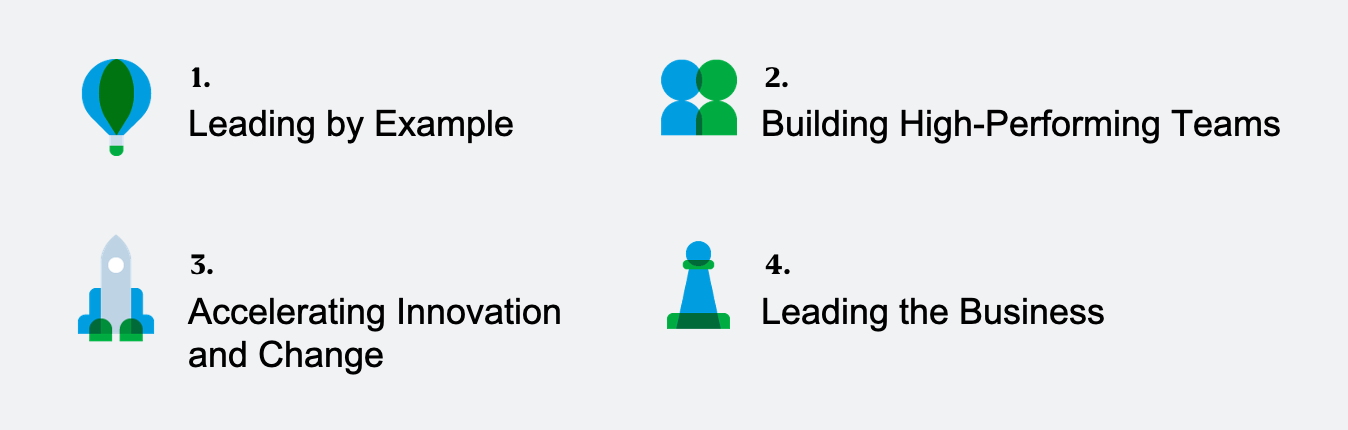 1.
Leading by Example

2.
Building High-Performing Teams

3.
Accelerating Innovation and Change

4.
Leading the Business