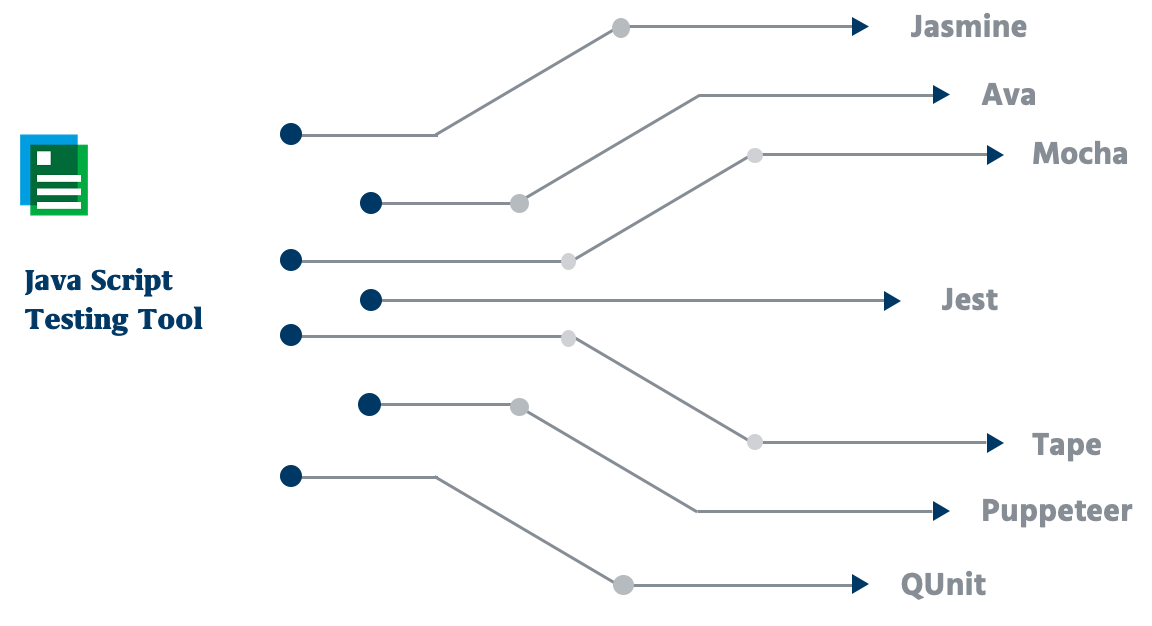 Java Script Testing Tool

Jasmine

Ava

Mocha

Jest

Tape

Puppeteer

QUnit