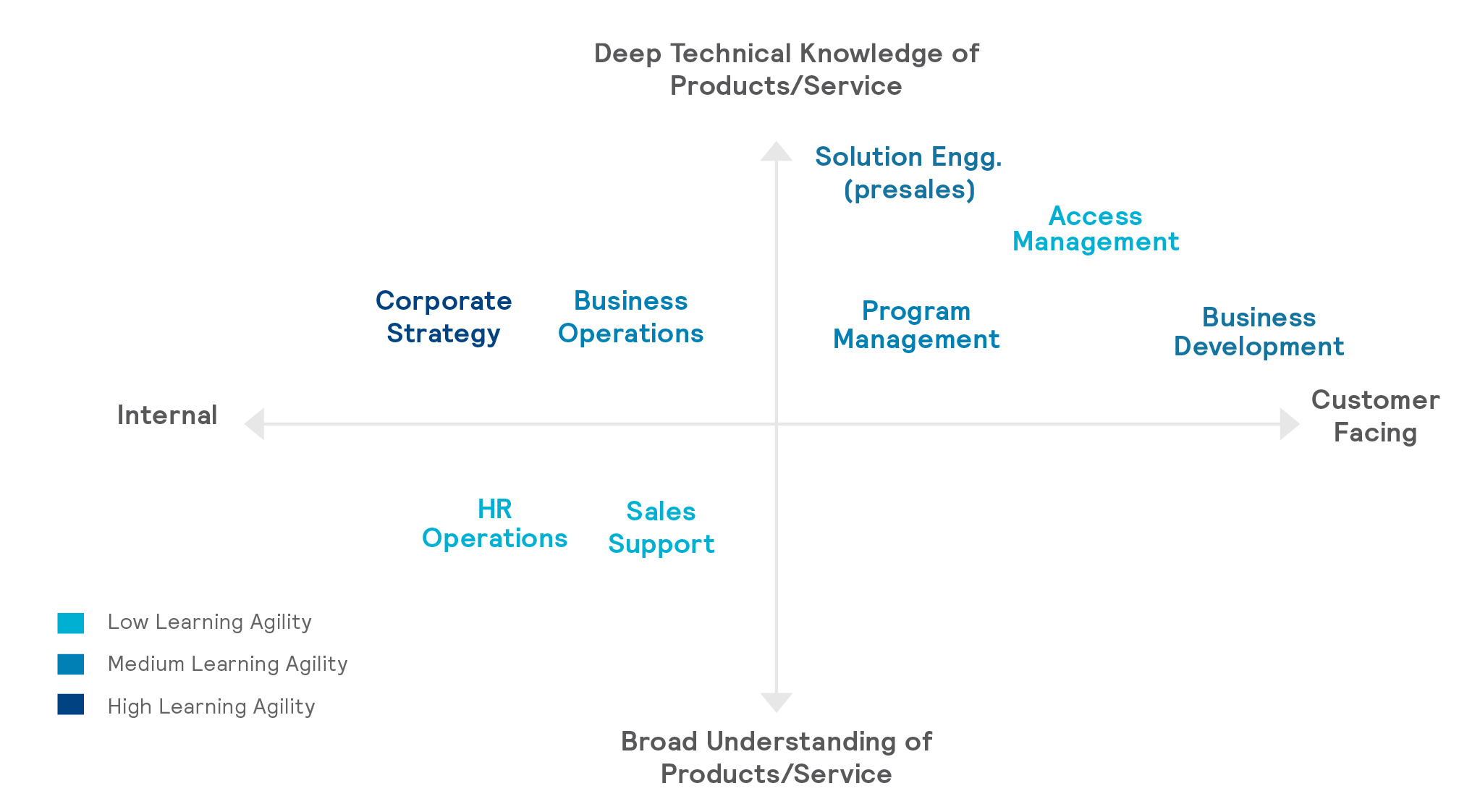 Deep Technical Knowledge of Products/Service

Solution Engg. (presales)

Access Management

Corporate Strategy

Business Operations

Program Management

Business Development

Internal

Customer Facing

HR Operations

Sales Support

Low Learning Agility

Medium Learning Agility

High Learning Agility

Broad Understanding of Products/Service