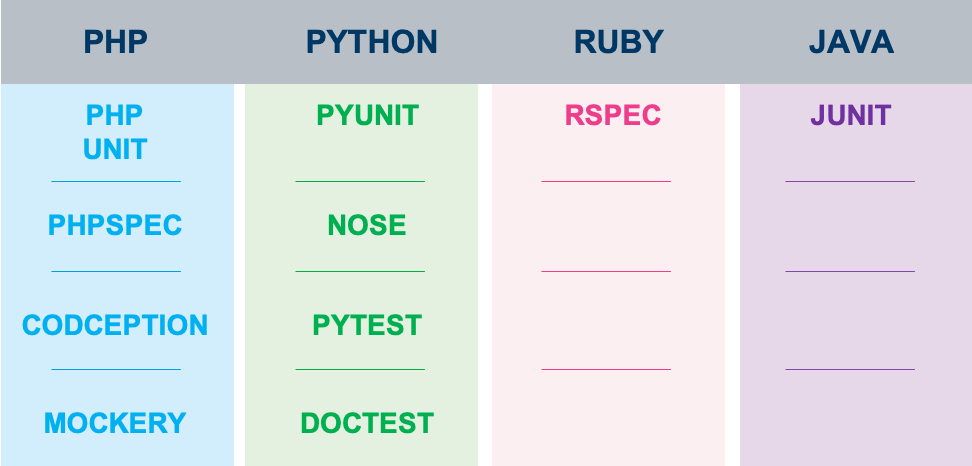 | PHP | PYTHON | RUBY | JAVA |
|---|---|---|---|
| PHP UNIT | PYUNIT | RSPEC | JUNIT |
| PHPSPEC | NOSE | | |
| CODCEPTION | PYTEST | | |
| MOCKERY | DOCTEST | | |