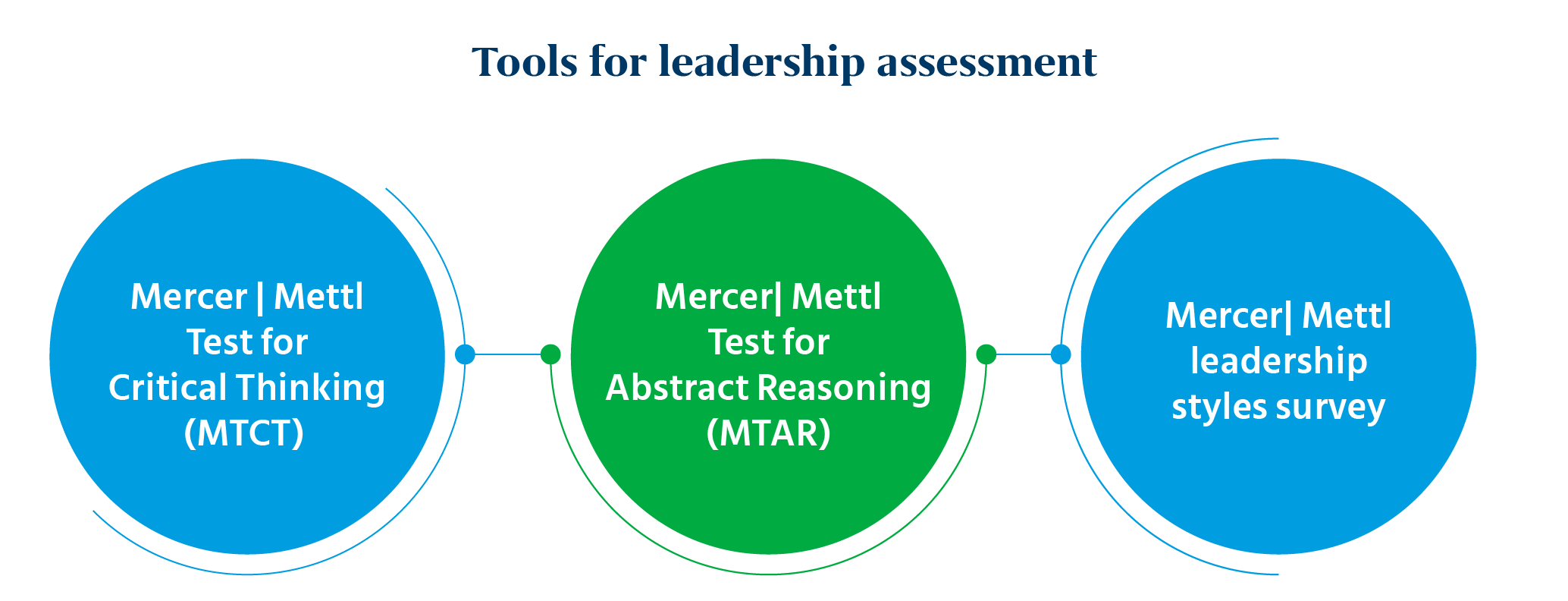 Tools for leadership assessment

Mercer | Mettl Test for Critical Thinking (MTCT)

Mercer| Mettl Test for Abstract Reasoning (MTAR)

Mercer| Mettl leadership styles survey