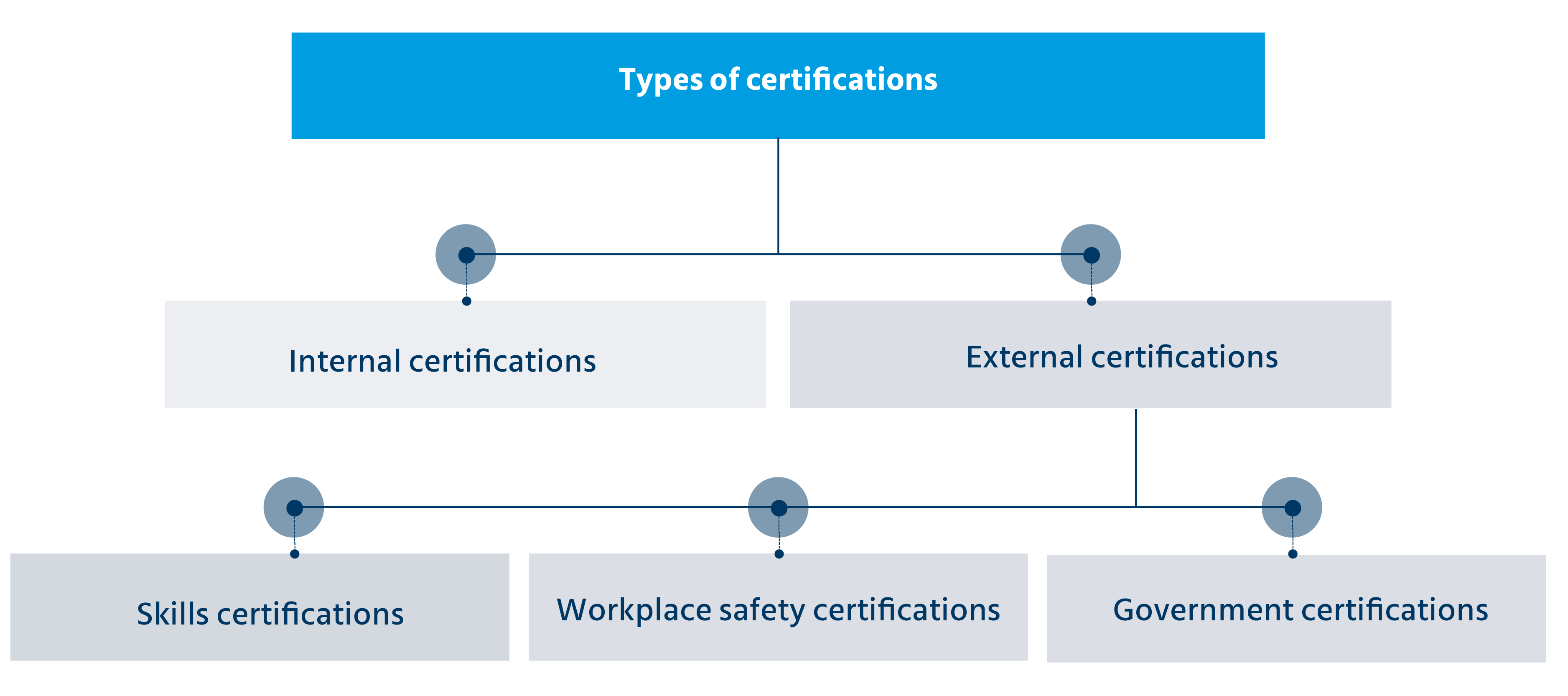 Types of certifications

Internal certifications

External certifications

Skills certifications

Workplace safety certifications

Government certifications