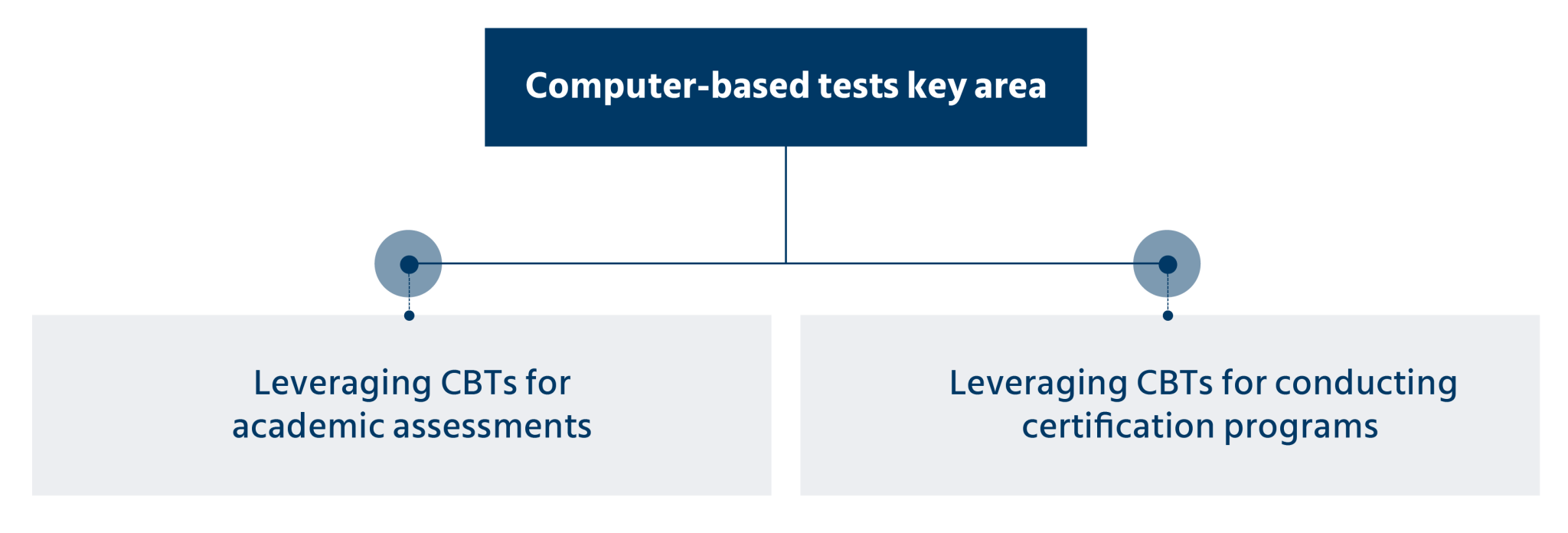 Computer-based tests key area

Leveraging CBTs for academic assessments

Leveraging CBTs for conducting certification programs