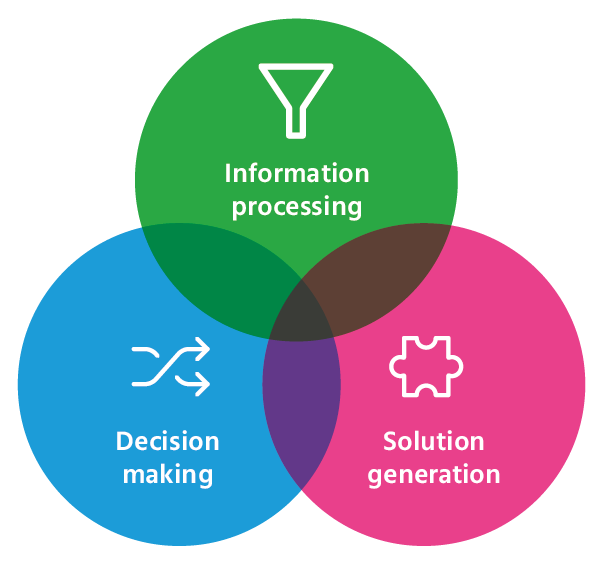 Information processing

Decision making

Solution generation