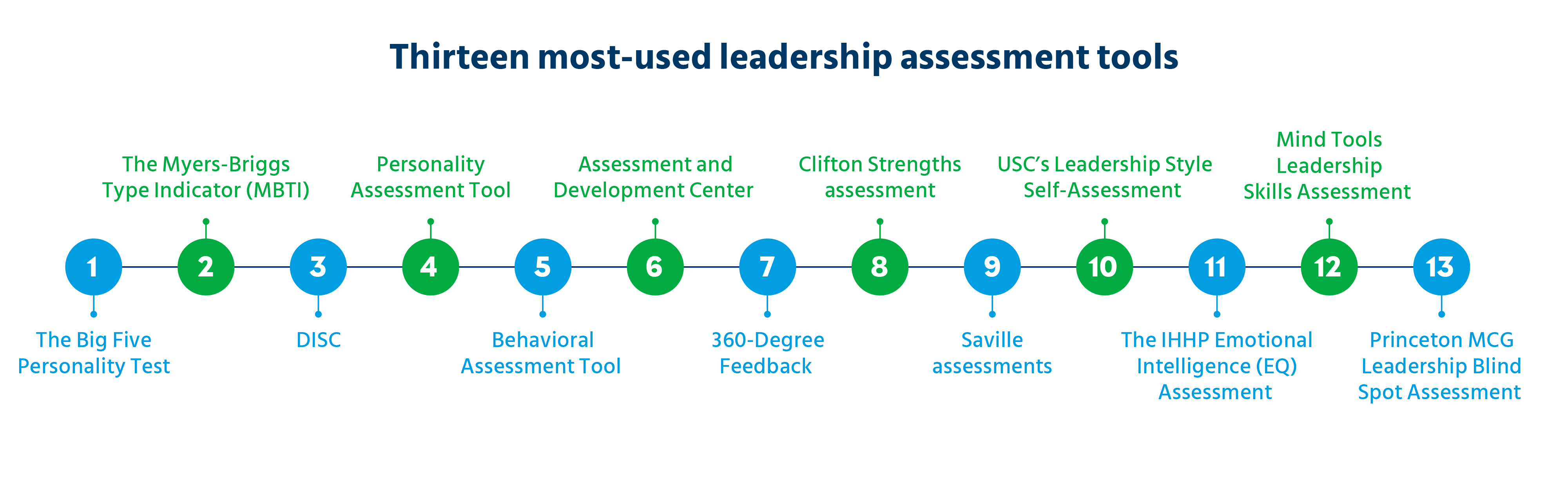 Thirteen most-used leadership assessment tools

1
The Big Five Personality Test

2
The Myers-Briggs Type Indicator (MBTI)

3
DISC

4
Personality Assessment Tool

5
Behavioral Assessment Tool

6
Assessment and Development Center

7
360-Degree Feedback

8
Clifton Strengths assessment

9
Saville assessments

10
USC's Leadership Style Self-Assessment

11
The IHHP Emotional Intelligence (EQ) Assessment

12
Mind Tools Leadership Skills Assessment

13
Princeton MCG Leadership Blind Spot Assessment