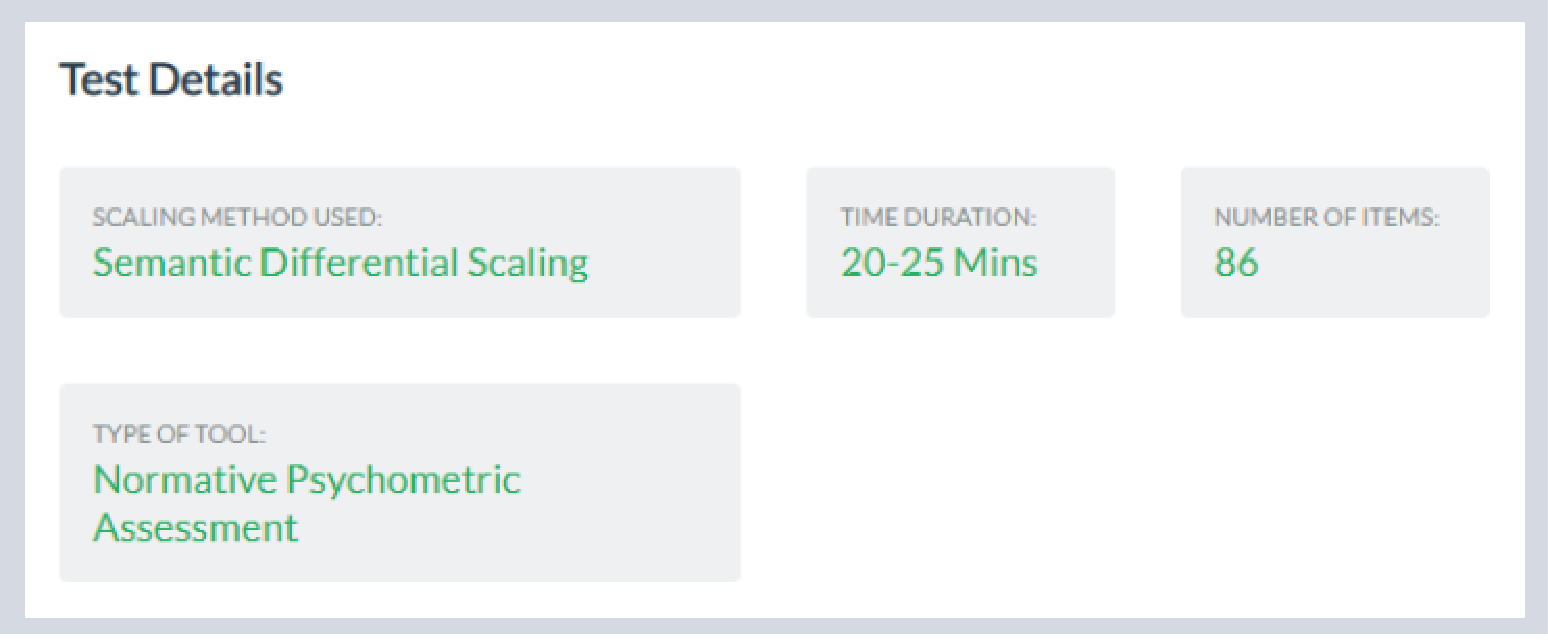 Test Details

SCALING METHOD USED:
Semantic Differential Scaling

TIME DURATION:
20-25 Mins

NUMBER OF ITEMS:
86

TYPE OF TOOL:
Normative Psychometric Assessment