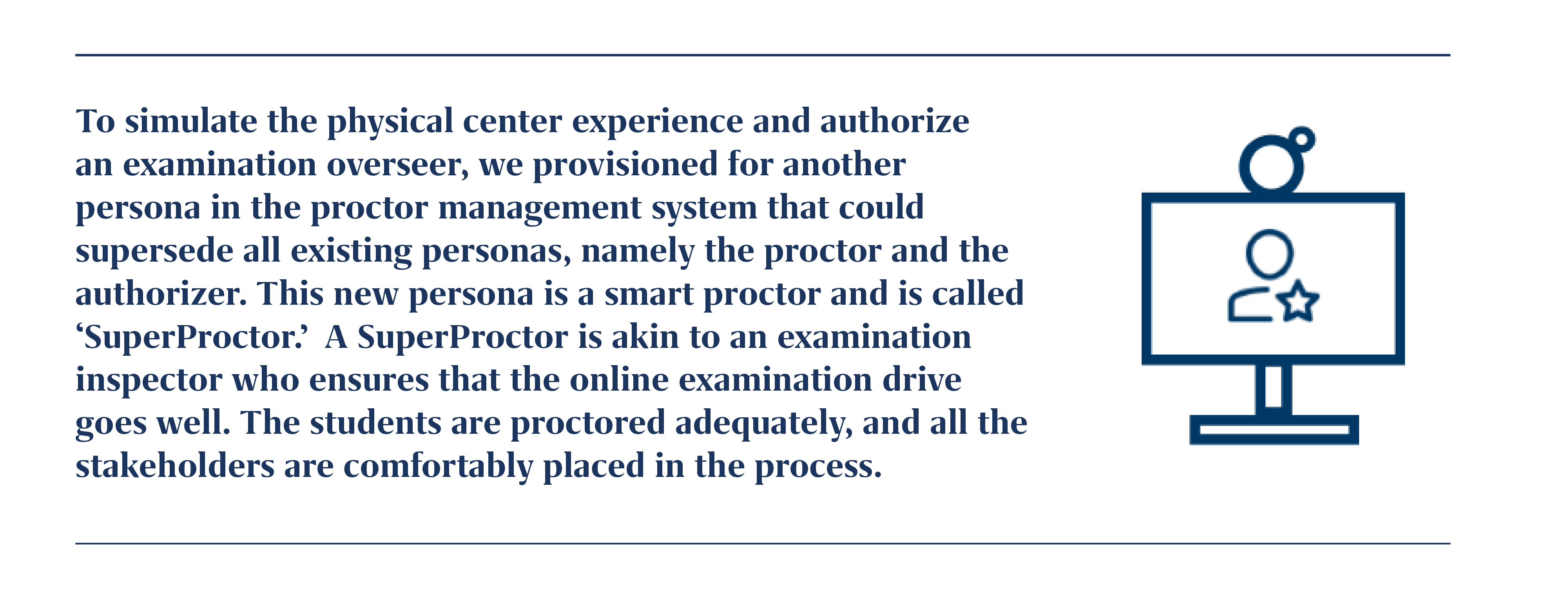 To simulate the physical center experience and authorize an examination overseer, we provisioned for another persona in the proctor management system that could supersede all existing personas, namely the proctor and the authorizer. This new persona is a smart proctor and is called ‘SuperProctor.’ A SuperProctor is akin to an examination inspector who ensures that the online examination drive goes well. The students are proctored adequately, and all the stakeholders are comfortably placed in the process.