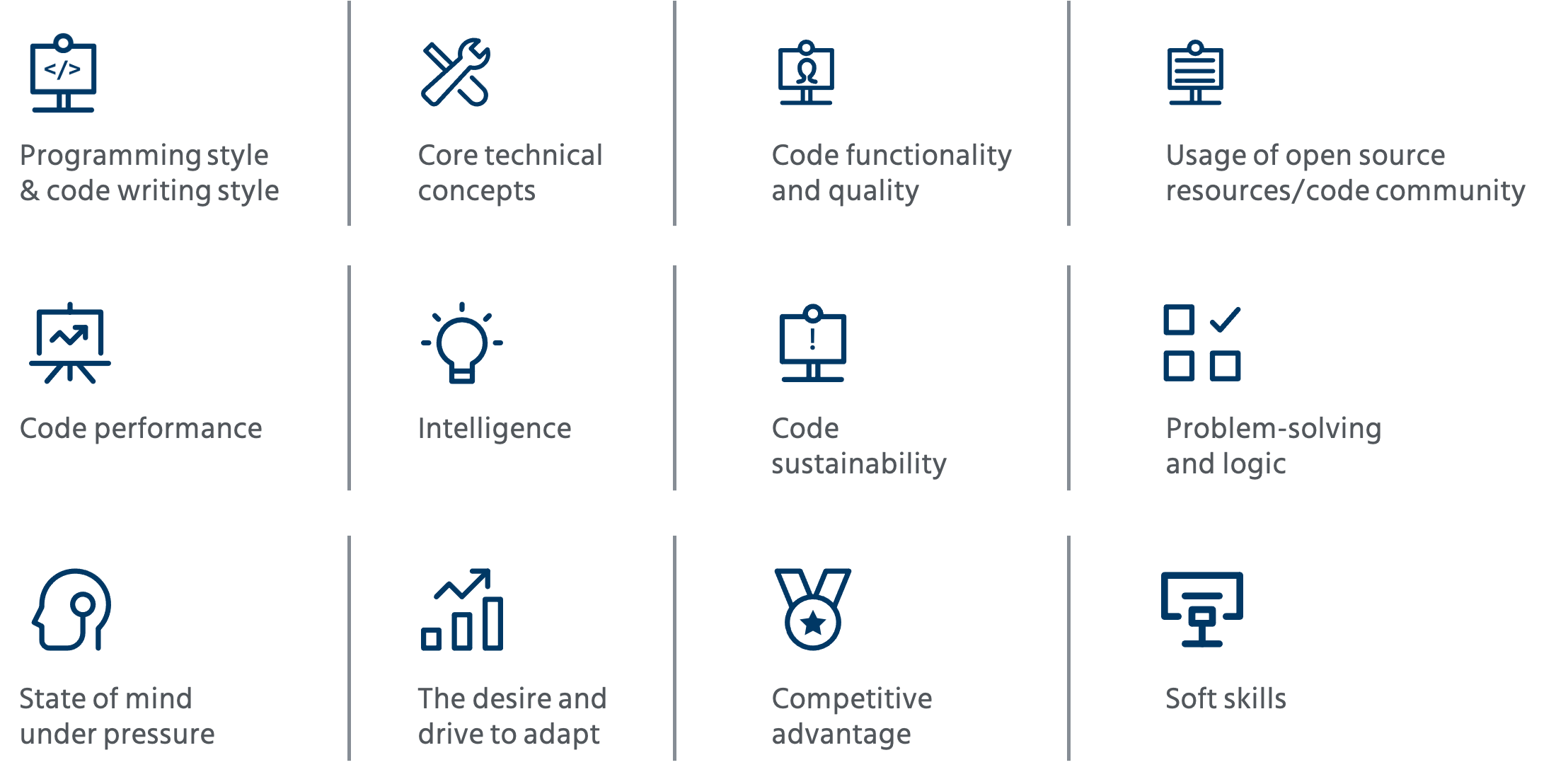 </>

Programming style & code writing style

Core technical concepts

Code functionality and quality

Usage of open source resources/code community

Code performance

Intelligence

!

Code sustainability

Problem-solving and logic

State of mind under pressure

The desire and drive to adapt

Competitive advantage

Soft skills