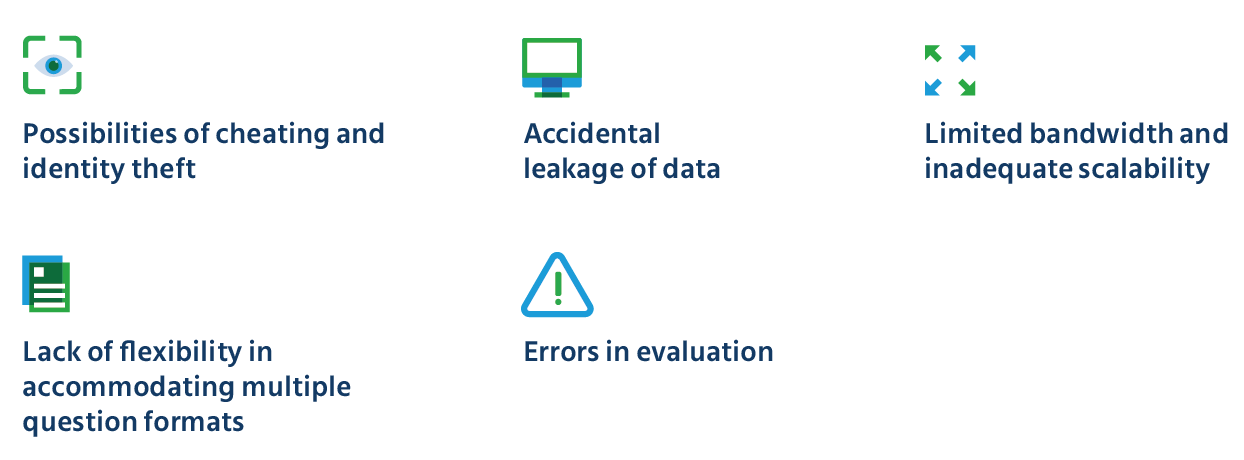 Possibilities of cheating and identity theft

Accidental leakage of data

Limited bandwidth and inadequate scalability

Lack of flexibility in accommodating multiple question formats

Errors in evaluation