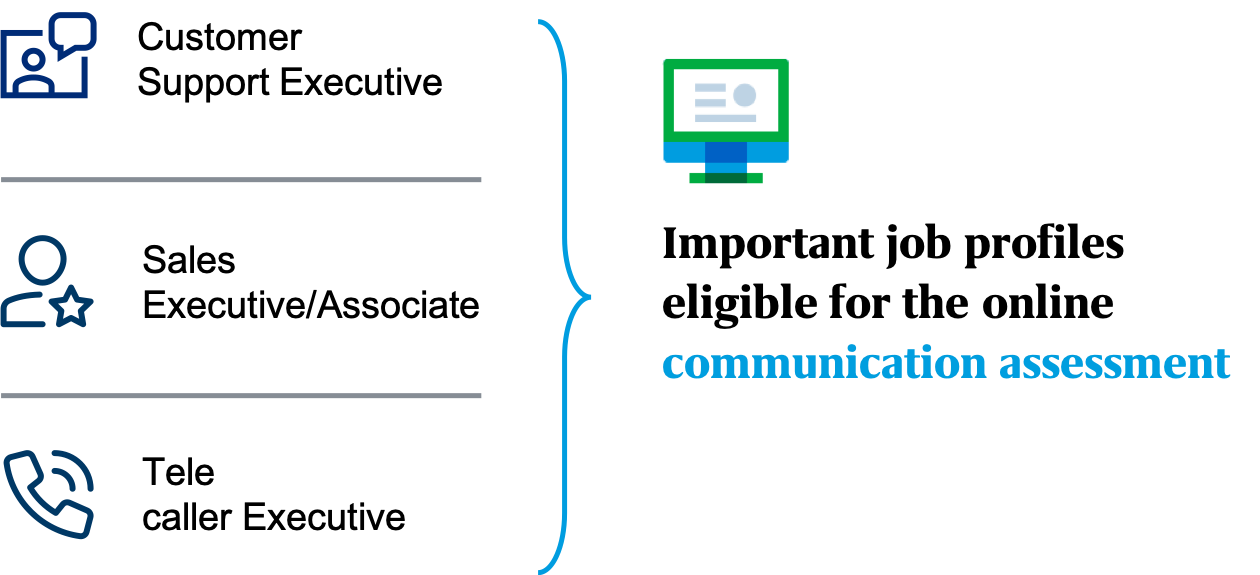 Customer
Support Executive

Sales
Executive/Associate

Tele
caller Executive

Important job profiles eligible for the online communication assessment