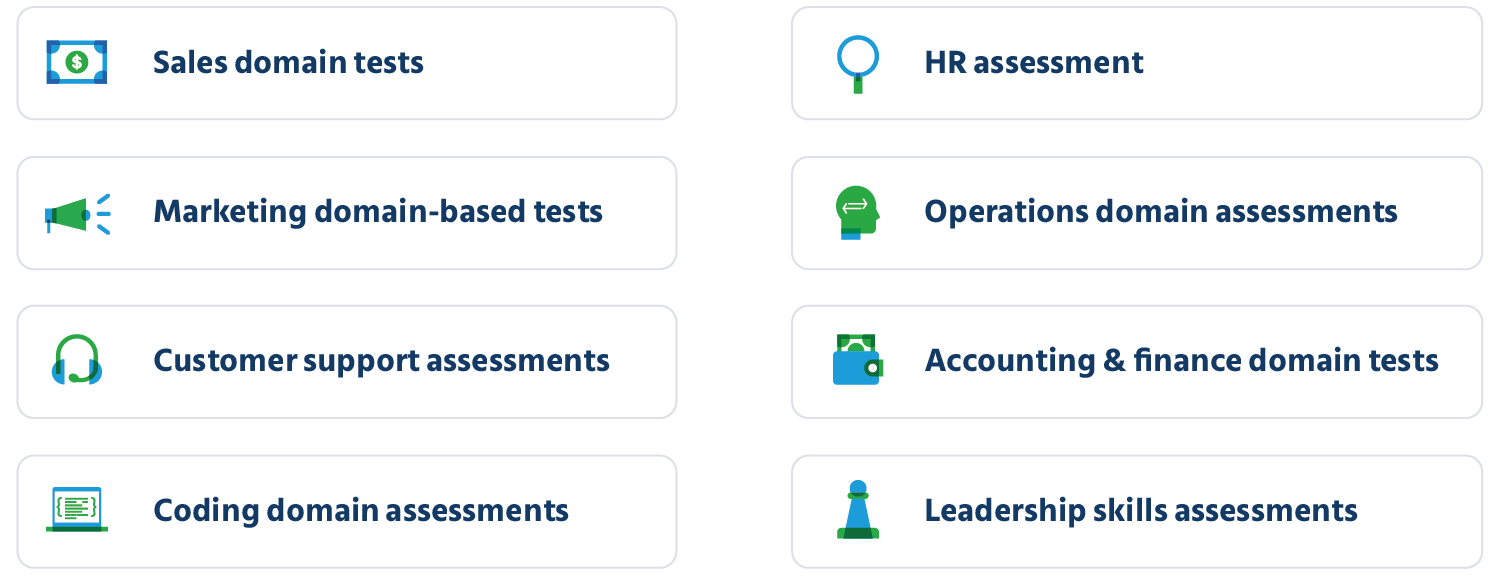 Sales domain tests

Marketing domain-based tests

Customer support assessments

Coding domain assessments

HR assessment

Operations domain assessments

Accounting & finance domain tests

Leadership skills assessments