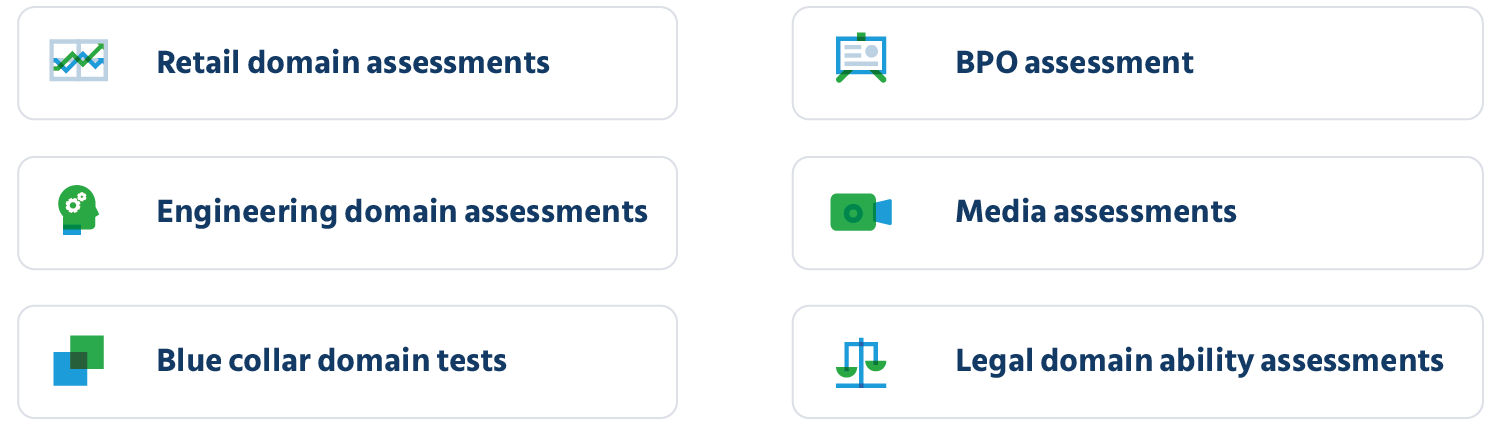 Retail domain assessments

Engineering domain assessments

Blue collar domain tests

BPO assessment

Media assessments

Legal domain ability assessments