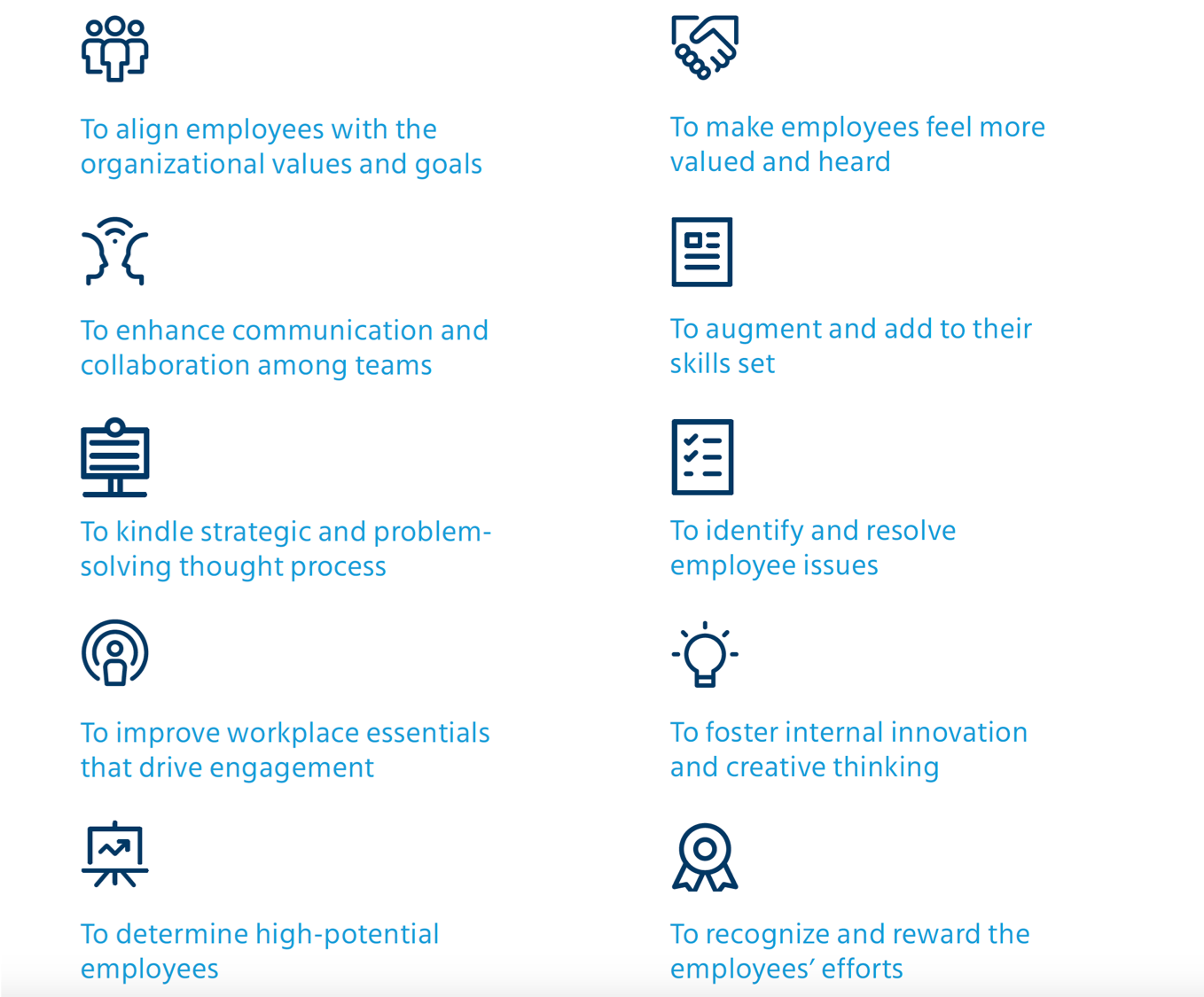 To align employees with the organizational values and goals

To enhance communication and collaboration among teams

To kindle strategic and problem-solving thought process

To improve workplace essentials that drive engagement

To determine high-potential employees

To make employees feel more valued and heard

To augment and add to their skills set

To identify and resolve employee issues

To foster internal innovation and creative thinking

To recognize and reward the employees' efforts