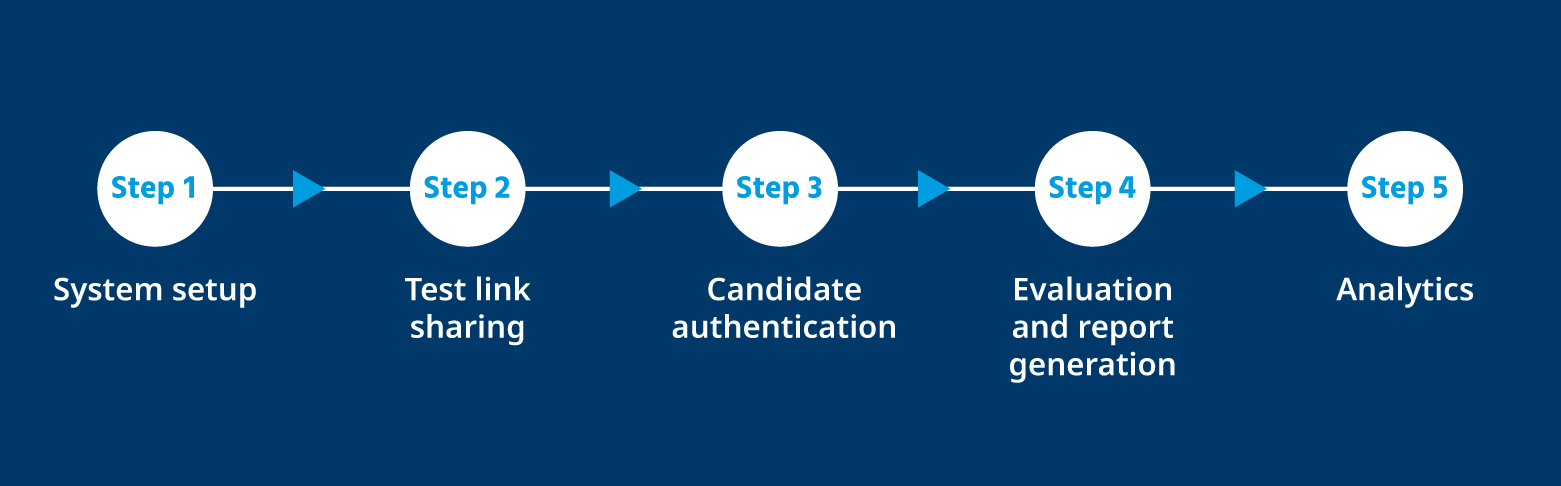 Step 1
System setup

Step 2
Test link sharing

Step 3
Candidate authentication

Step 4
Evaluation and report generation

Step 5
Analytics