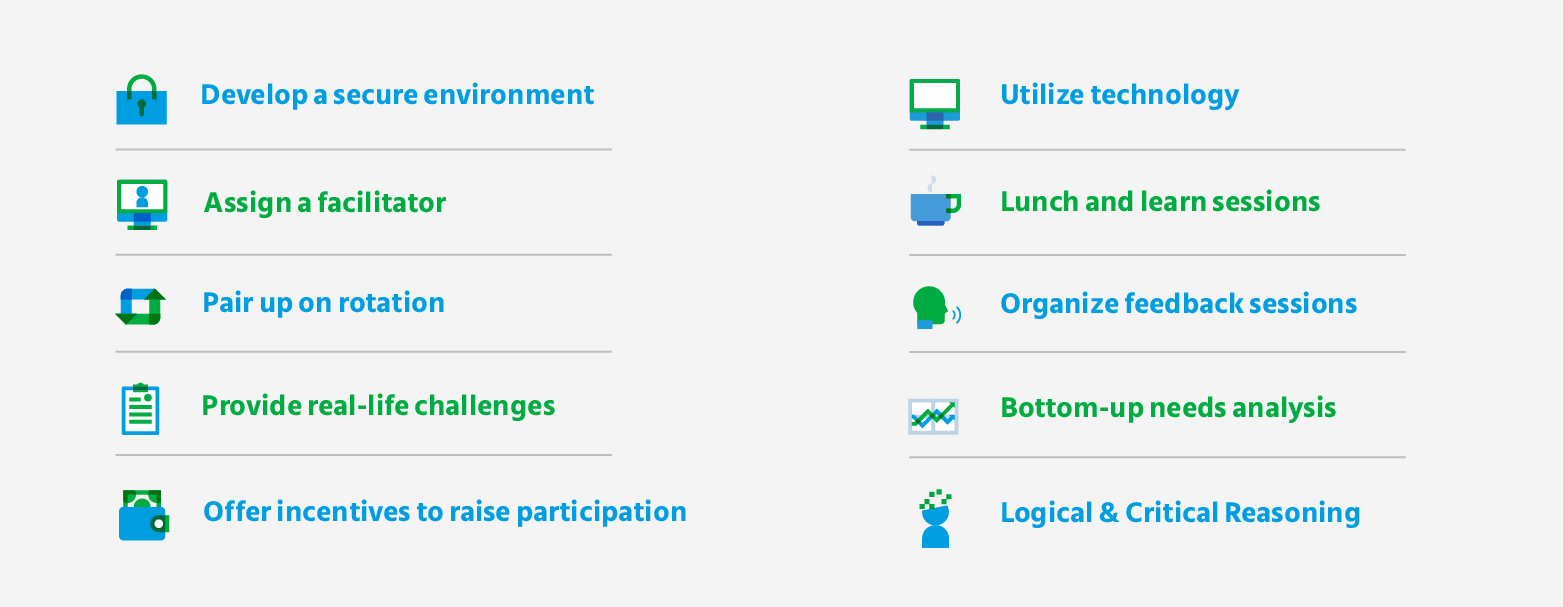 Develop a secure environment

Assign a facilitator

Pair up on rotation

Provide real-life challenges

Offer incentives to raise participation

Utilize technology

Lunch and learn sessions

Organize feedback sessions

Bottom-up needs analysis

Logical & Critical Reasoning