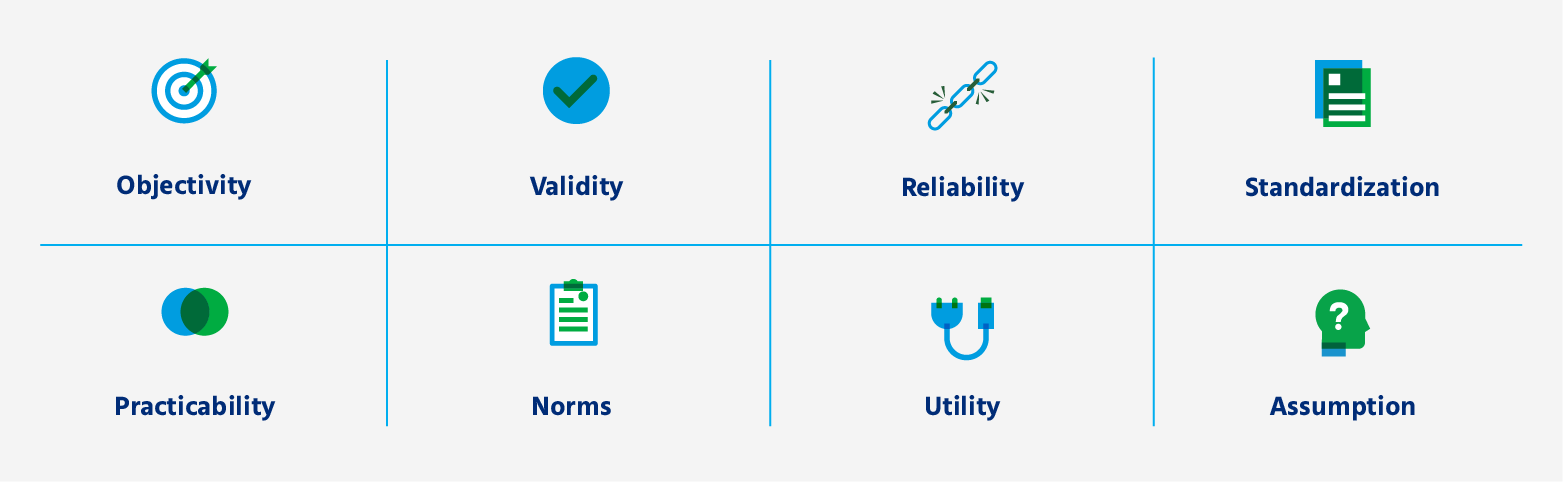 Objectivity

Validity

Reliability

Standardization

Practicability

Norms

Utility

Assumption