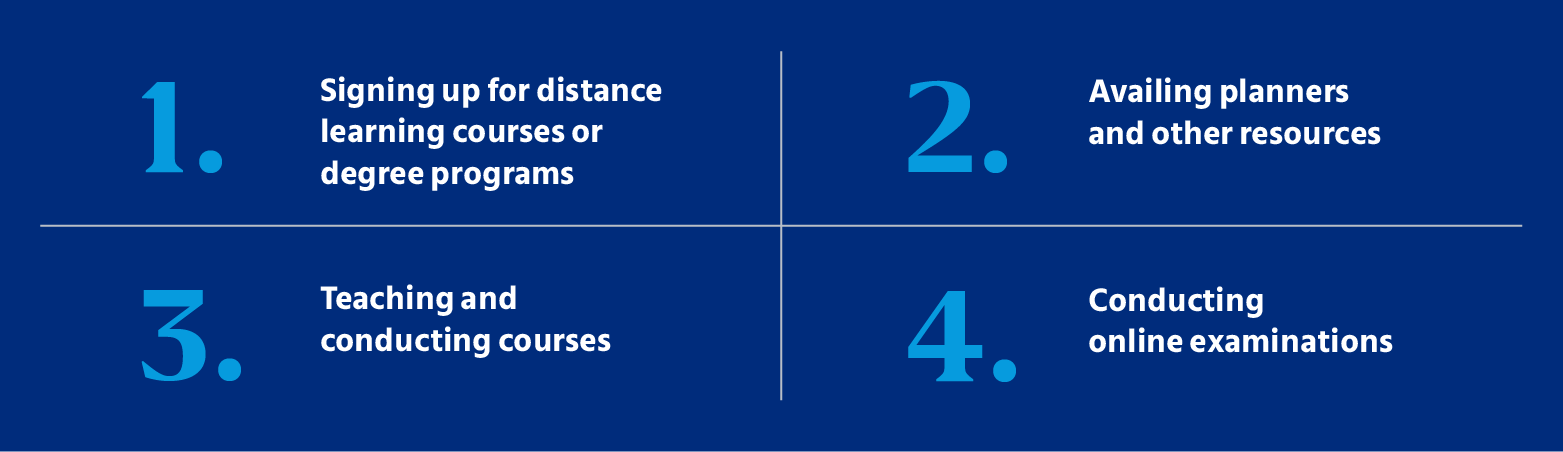 1. Signing up for distance learning courses or degree programs

2. Availing planners and other resources

3. Teaching and conducting courses

4. Conducting online examinations