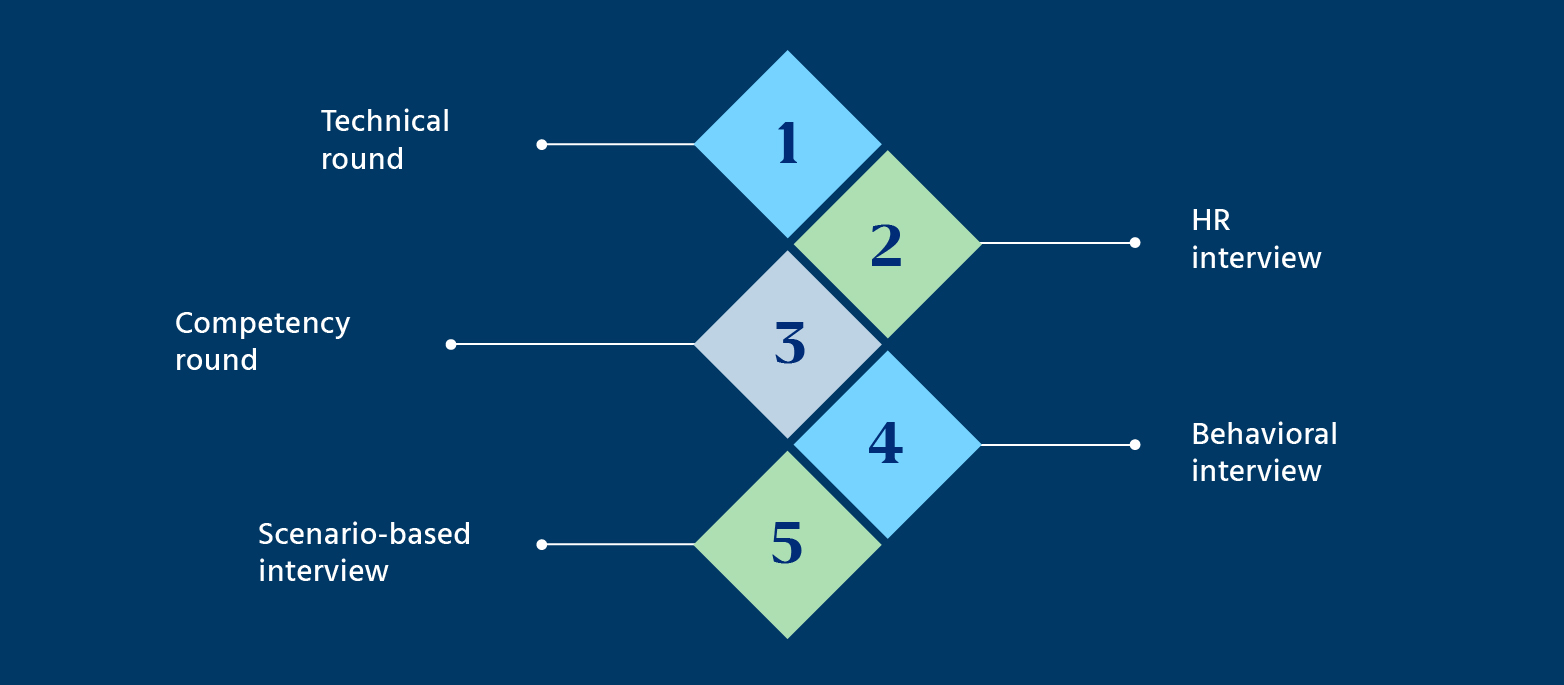 Technical round

1

2

HR interview

Competency round

3

4

Behavioral interview

Scenario-based interview

5