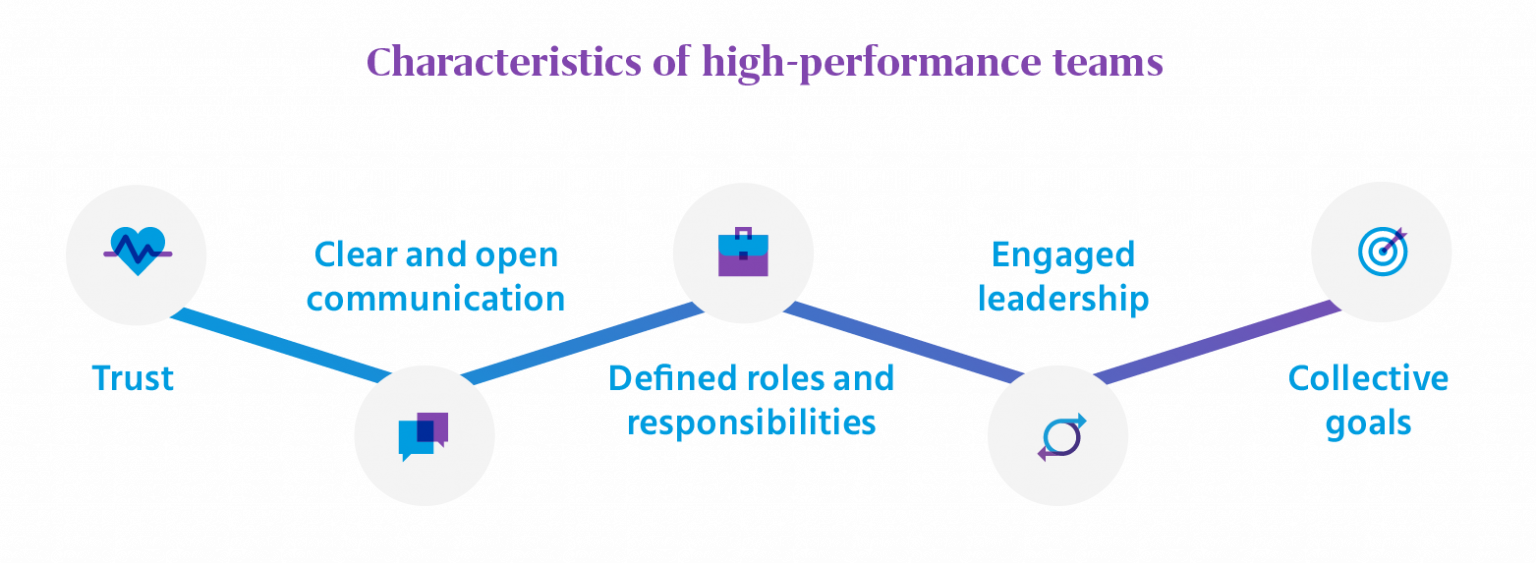 Characteristics of high-performance teams

Trust

Clear and open communication

Defined roles and responsibilities

Engaged leadership

Collective goals