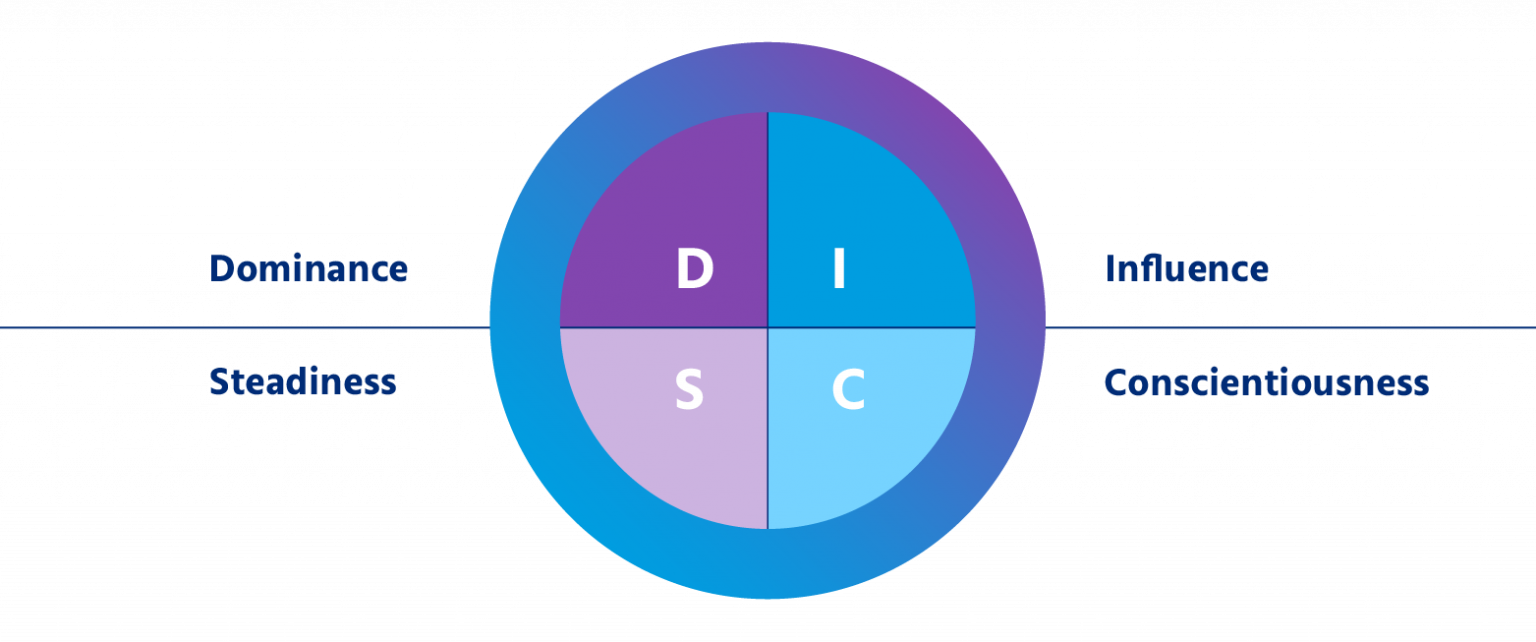 Dominance

D

I

Influence

Steadiness

S

C

Conscientiousness