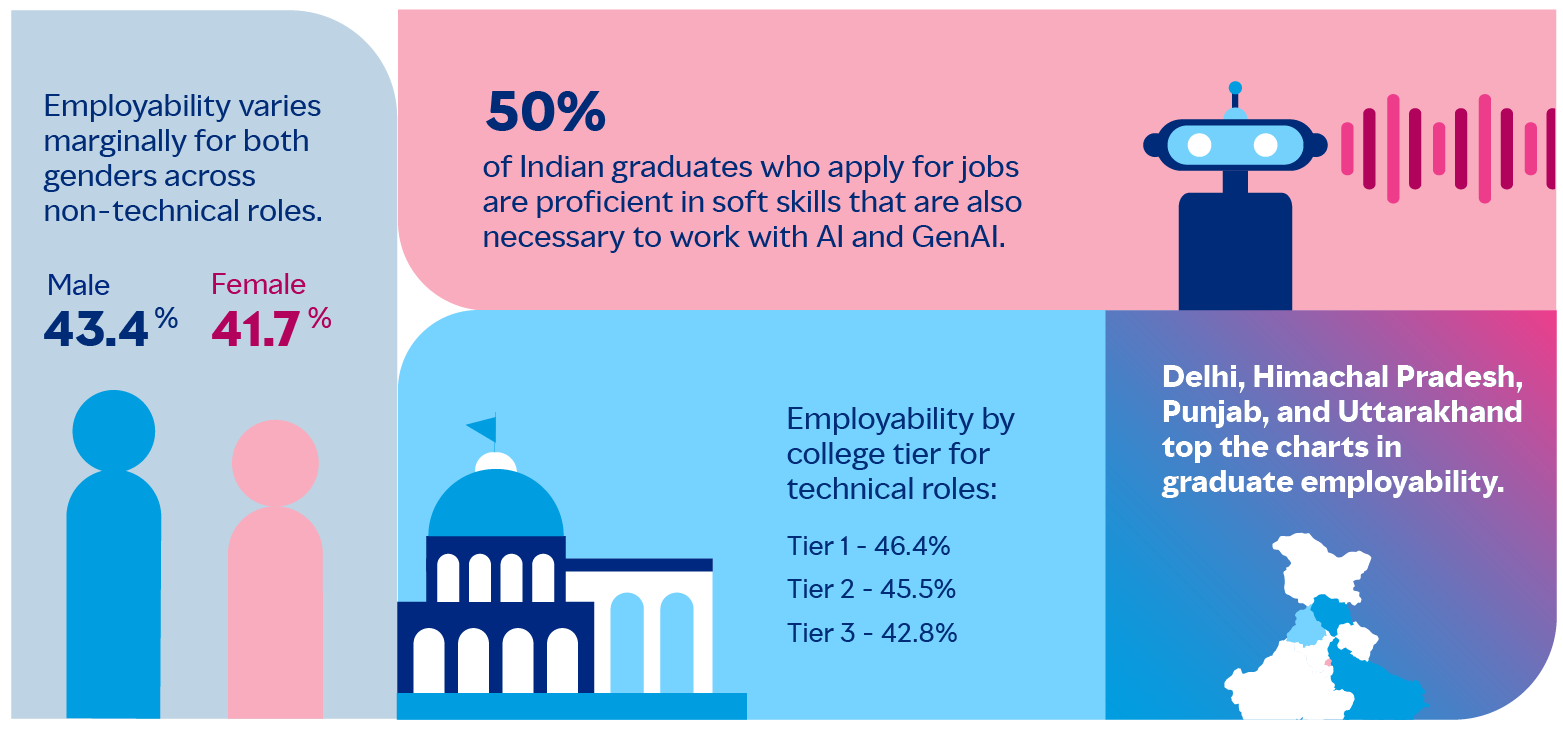 Employability varies marginally for both genders across non-technical roles.

Male
43.4%

Female
41.7%

50%
of Indian graduates who apply for jobs are proficient in soft skills that are also necessary to work with AI and GenAI.

Employability by college tier for technical roles:

Tier 1 - 46.4%
Tier 2 - 45.5%
Tier 3 - 42.8%

Delhi, Himachal Pradesh, Punjab, and Uttarakhand top the charts in graduate employability.