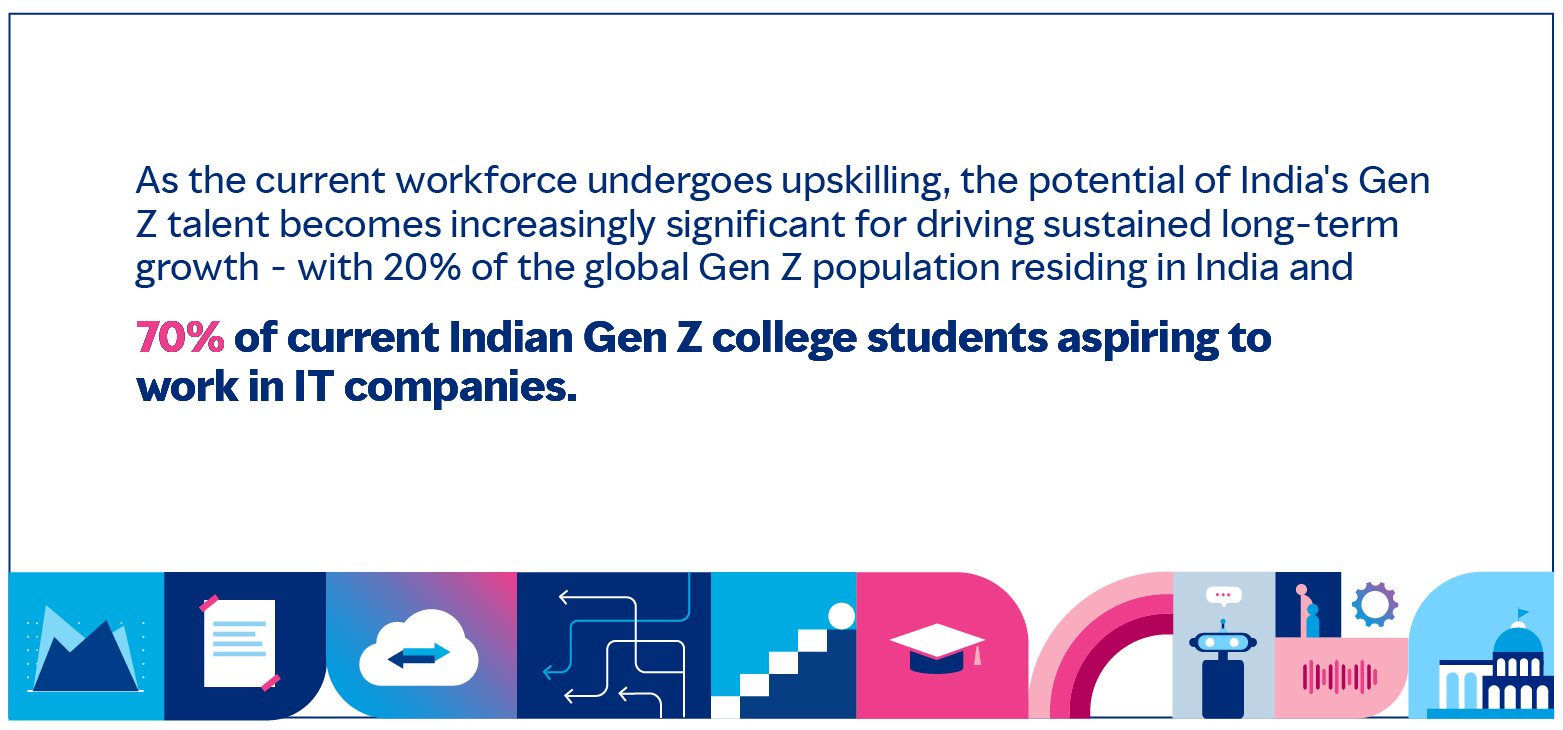 As the current workforce undergoes upskilling, the potential of India's Gen Z talent becomes increasingly significant for driving sustained long-term growth - with 20% of the global Gen Z population residing in India and

70% of current Indian Gen Z college students aspiring to work in IT companies.